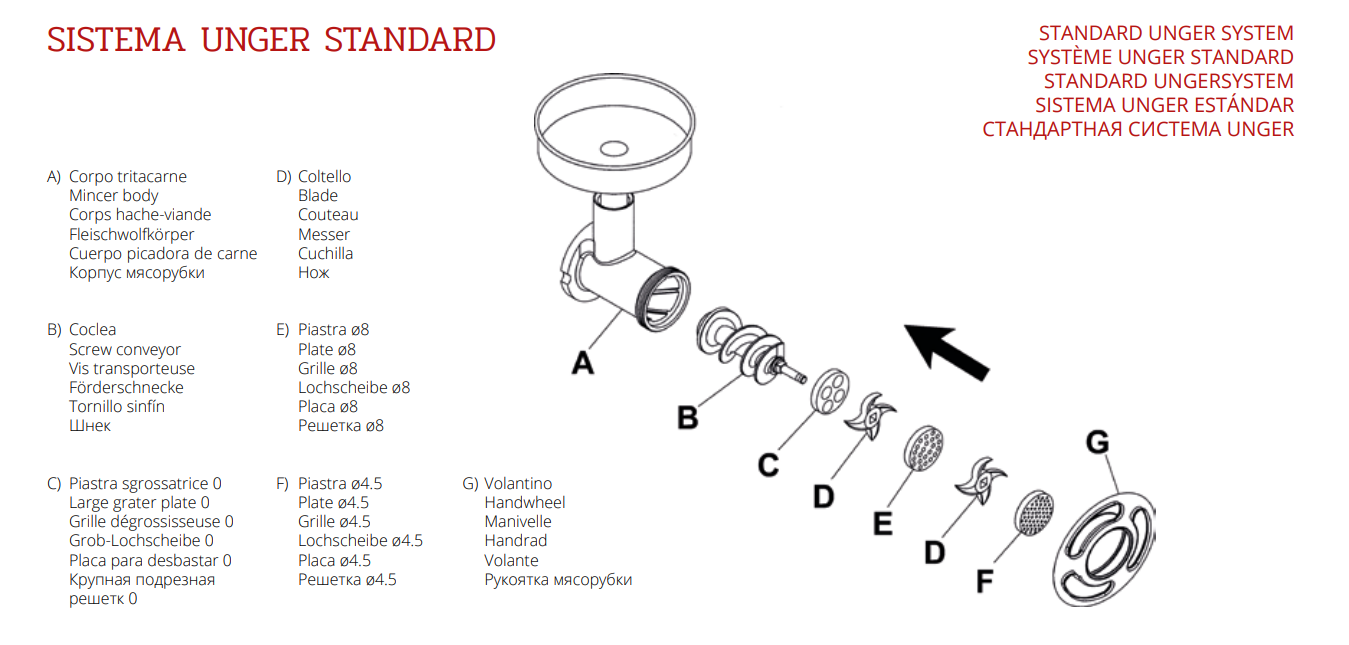 SISTEMA UNGER STANDARD

STANDARD UNGER SYSTEM
SYSTÈME UNGER STANDARD
STANDARD UNGERSYSTEM
SISTEMA UNGER ESTÁNDAR
СТАНДАРТНАЯ СИСТЕМА UNGER

A) Corpo tritacarne
Mincer body
Corps hache-viande
Fleischwolfkörper
Cuerpo picadora de carne
Корпус мясорубки

B) Coclea
Screw conveyor
Vis transporteuse
Förderschnecke
Tornillo sinfín
Шнек

C) Piastra sgrossatrice 0
Large grater plate 0
Grille dégrossisseuse 0
Grob-Lochscheibe 0
Placa para desbastar 0
Крупная подрезная решетк 0

D) Coltello
Blade
Couteau
Messer
Cuchilla
Нож

E) Piastra ø8
Plate ø8
Grille ø8
Lochscheibe ø8
Placa ø8
Решетка ø8

F) Piastra ø4.5
Plate ø4.5
Grille ø4.5
Lochscheibe ø4.5
Placa ø4.5
Решетка ø4.5

G) Volantino
Handwheel
Manivelle
Handrad
Volante
Рукоятка мясорубки

A
B
C
D
E
D
F
G