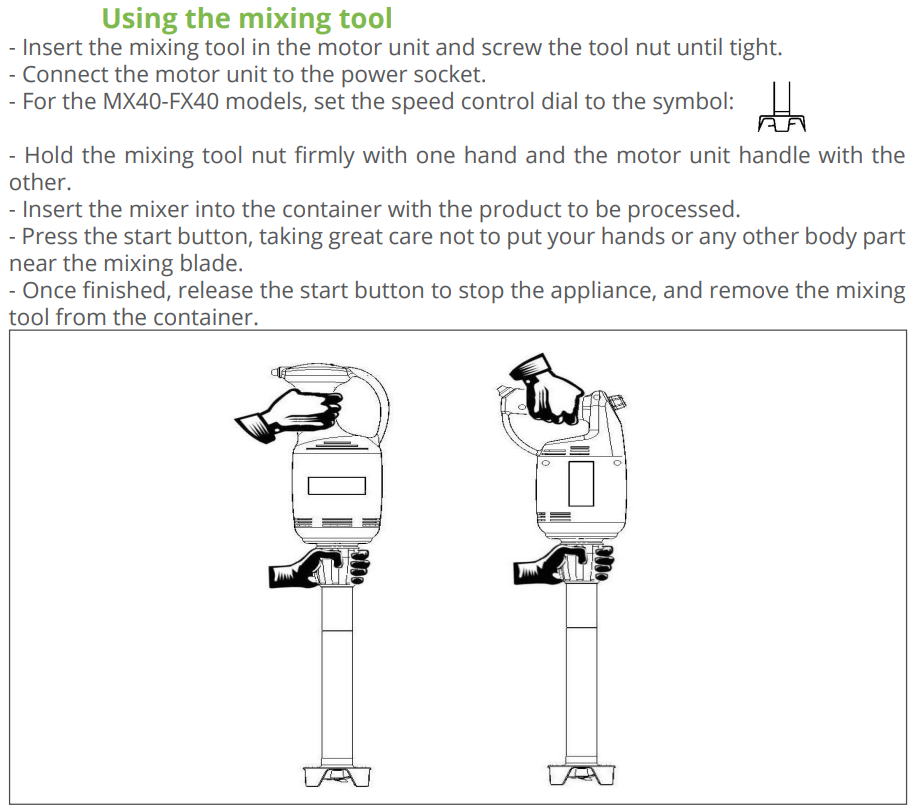 Using the mixing tool
- Insert the mixing tool in the motor unit and screw the tool nut until tight.
- Connect the motor unit to the power socket.
- For the MX40-FX40 models, set the speed control dial to the symbol:

- Hold the mixing tool nut firmly with one hand and the motor unit handle with the other.
- Insert the mixer into the container with the product to be processed.
- Press the start button, taking great care not to put your hands or any other body part near the mixing blade.
- Once finished, release the start button to stop the appliance, and remove the mixing tool from the container.