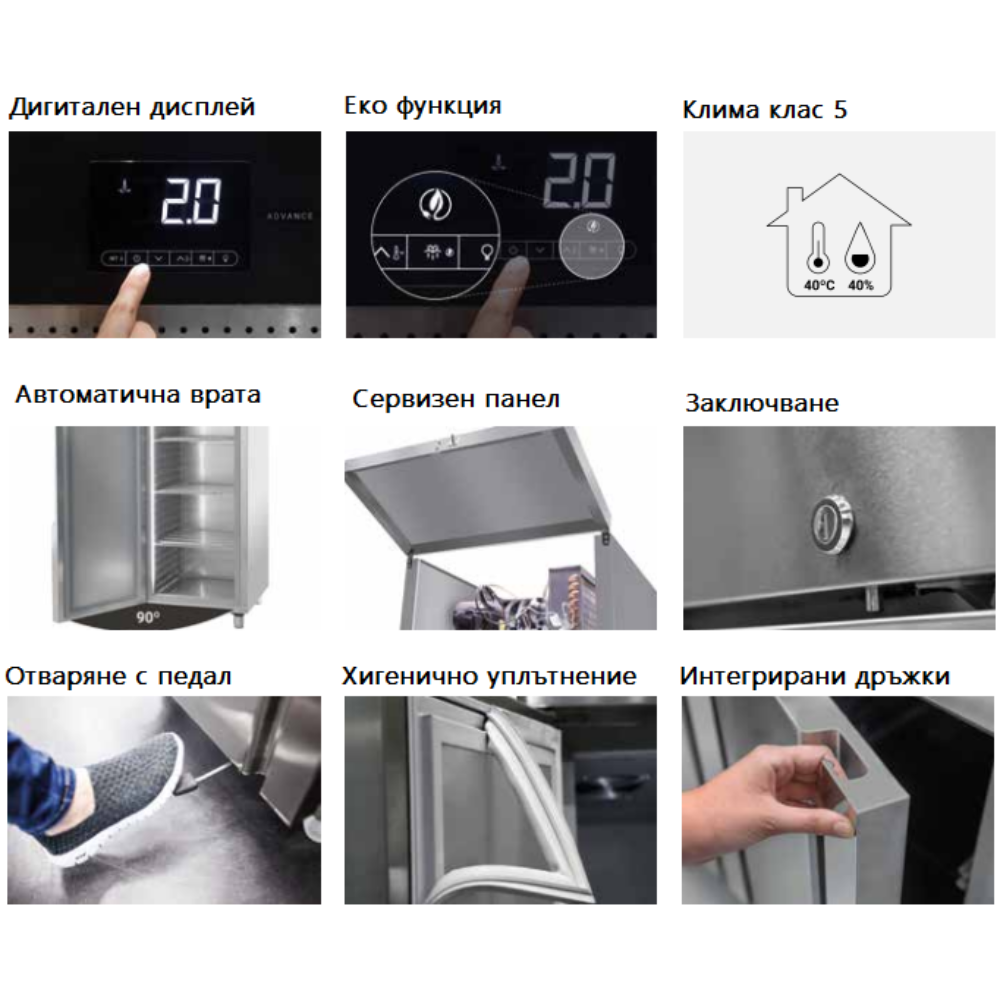 Дигитален дисплей

2.0

ADVANCE

Еко функция

2.0

Клима клас 5

40°C 40%

Автоматична врата

90°

Сервизен панел

Заключване

Отваряне с педал

Хигенично уплътнение

Интегрирани дръжки